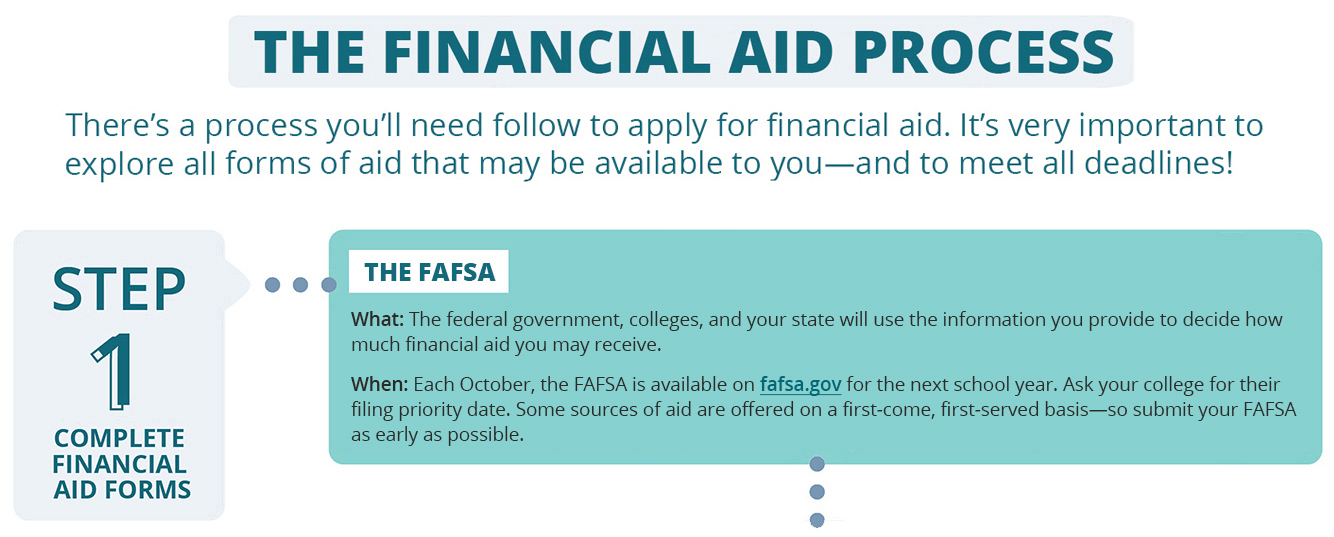 THE FINANCIAL AID PROCESS

There's a process you'll need follow to apply for financial aid. It's very important to explore all forms of aid that may be available to you—and to meet all deadlines!

STEP 1

COMPLETE FINANCIAL AID FORMS

THE FAFSA

What: The federal government, colleges, and your state will use the information you provide to decide how much financial aid you may receive.

When: Each October, the FAFSA is available on fafsa.gov for the next school year. Ask your college for their filing priority date. Some sources of aid are offered on a first-come, first-served basis—so submit your FAFSA as early as possible.